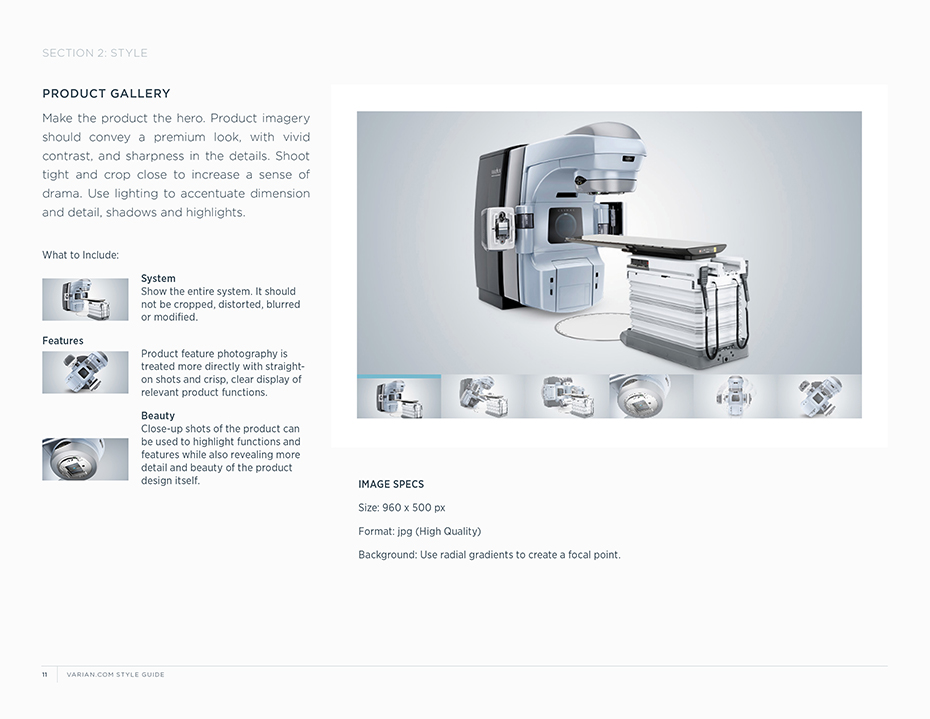 SECTION 2: STYLE

PRODUCT GALLERY

Make the product the hero. Product imagery should convey a premium look, with vivid contrast, and sharpness in the details. Shoot tight and crop close to increase a sense of drama. Use lighting to accentuate dimension and detail, shadows and highlights.

What to Include:

System
Show the entire system. It should not be cropped, distorted, blurred or modified.

Features
Product feature photography is treated more directly with straight-on shots and crisp, clear display of relevant product functions.

Beauty
Close-up shots of the product can be used to highlight functions and features while also revealing more detail and beauty of the product design itself.

IMAGE SPECS

Size: 960 x 500 px

Format: jpg (High Quality)

Background: Use radial gradients to create a focal point.

11 VARIAN.COM STYLE GUIDE